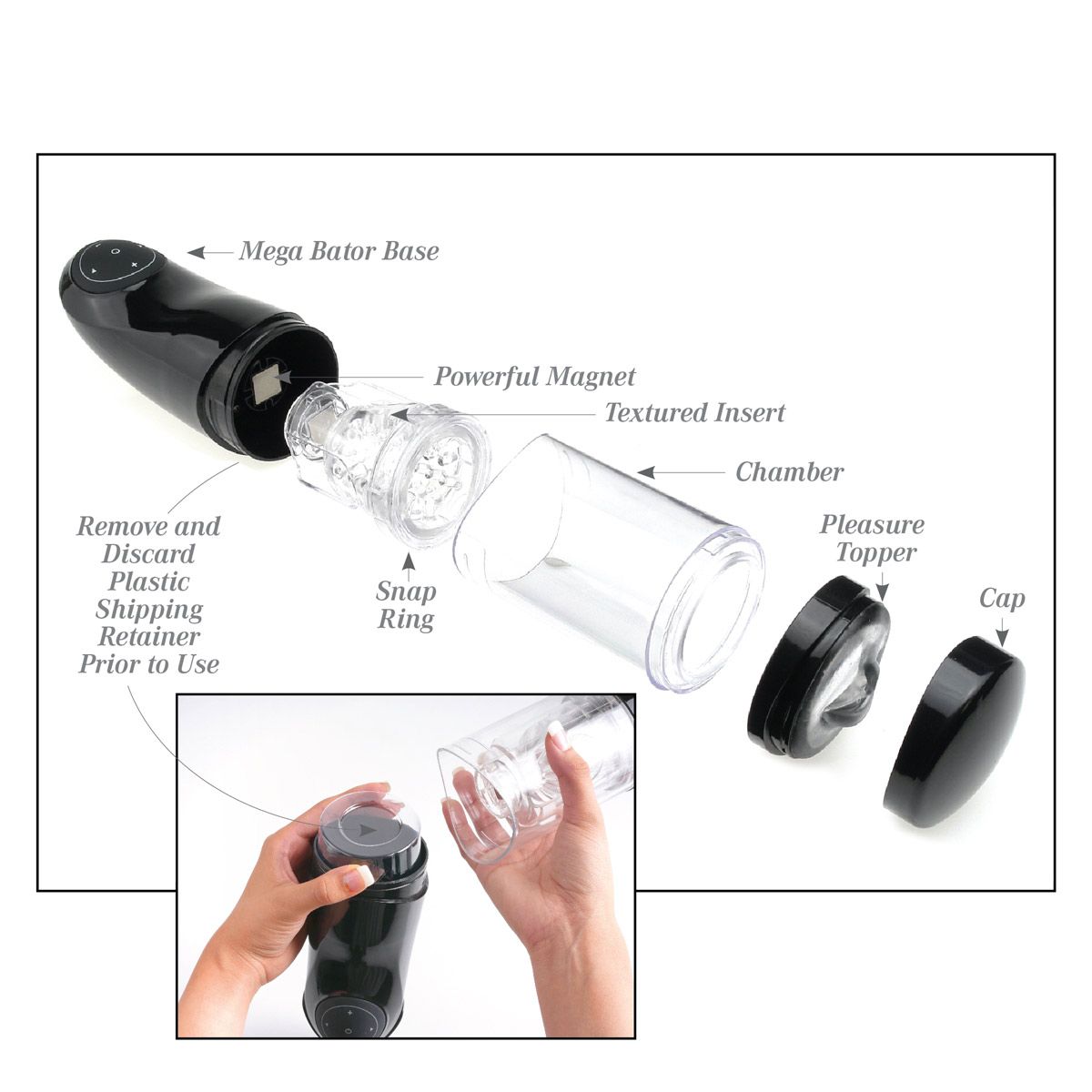 Mega Bator Base

Powerful Magnet

Textured Insert

Chamber

Remove and Discard Plastic Shipping Retainer Prior to Use

Snap Ring

Pleasure Topper

Cap